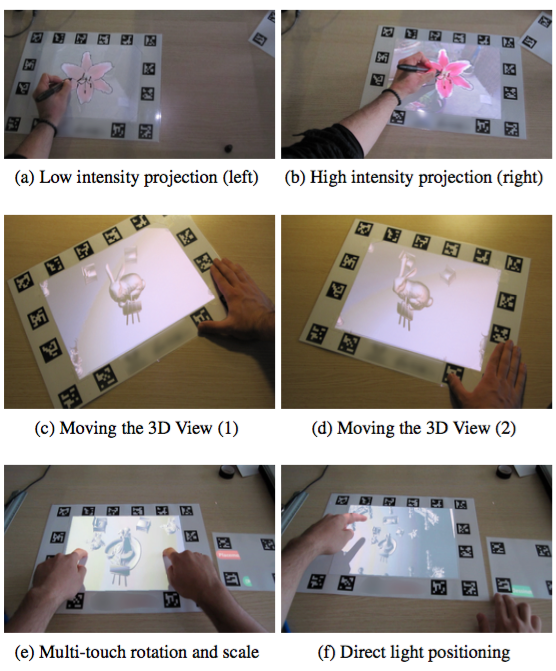 (a) Low intensity projection (left)

(b) High intensity projection (right)

(c) Moving the 3D View (1)

(d) Moving the 3D View (2)

(e) Multi-touch rotation and scale

(f) Direct light positioning