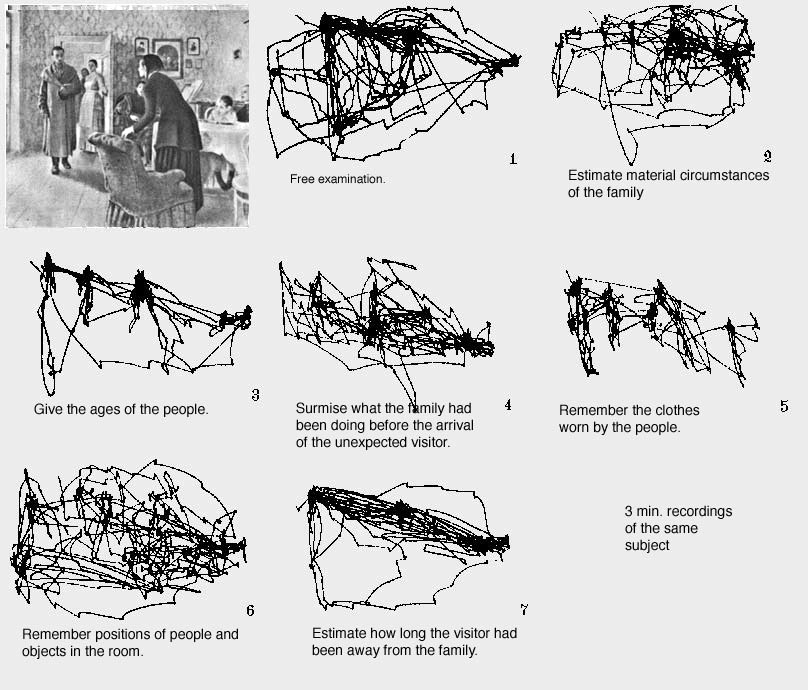 1
Free examination.

2
Estimate material circumstances of the family

3
Give the ages of the people.

4
Surmise what the family had been doing before the arrival of the unexpected visitor.

5
Remember the clothes worn by the people.

6
Remember positions of people and objects in the room.

7
Estimate how long the visitor had been away from the family.

3 min. recordings of the same subject